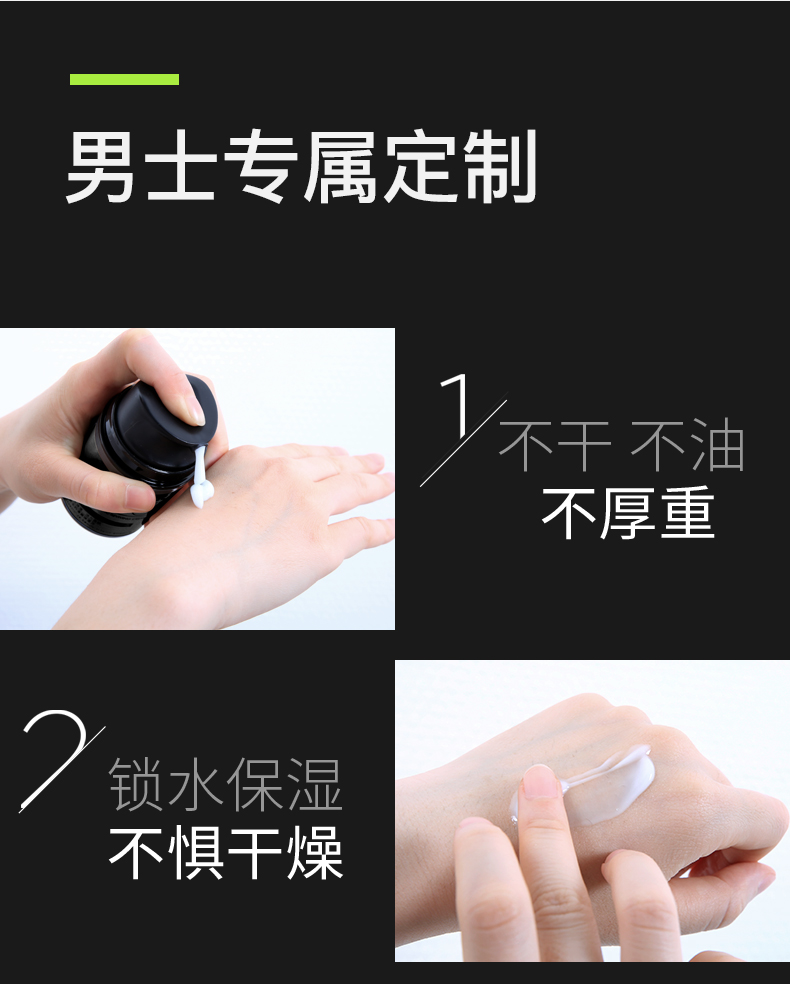 男士专属定制

1
不干 不油
不厚重

2
锁水保湿
不惧干燥