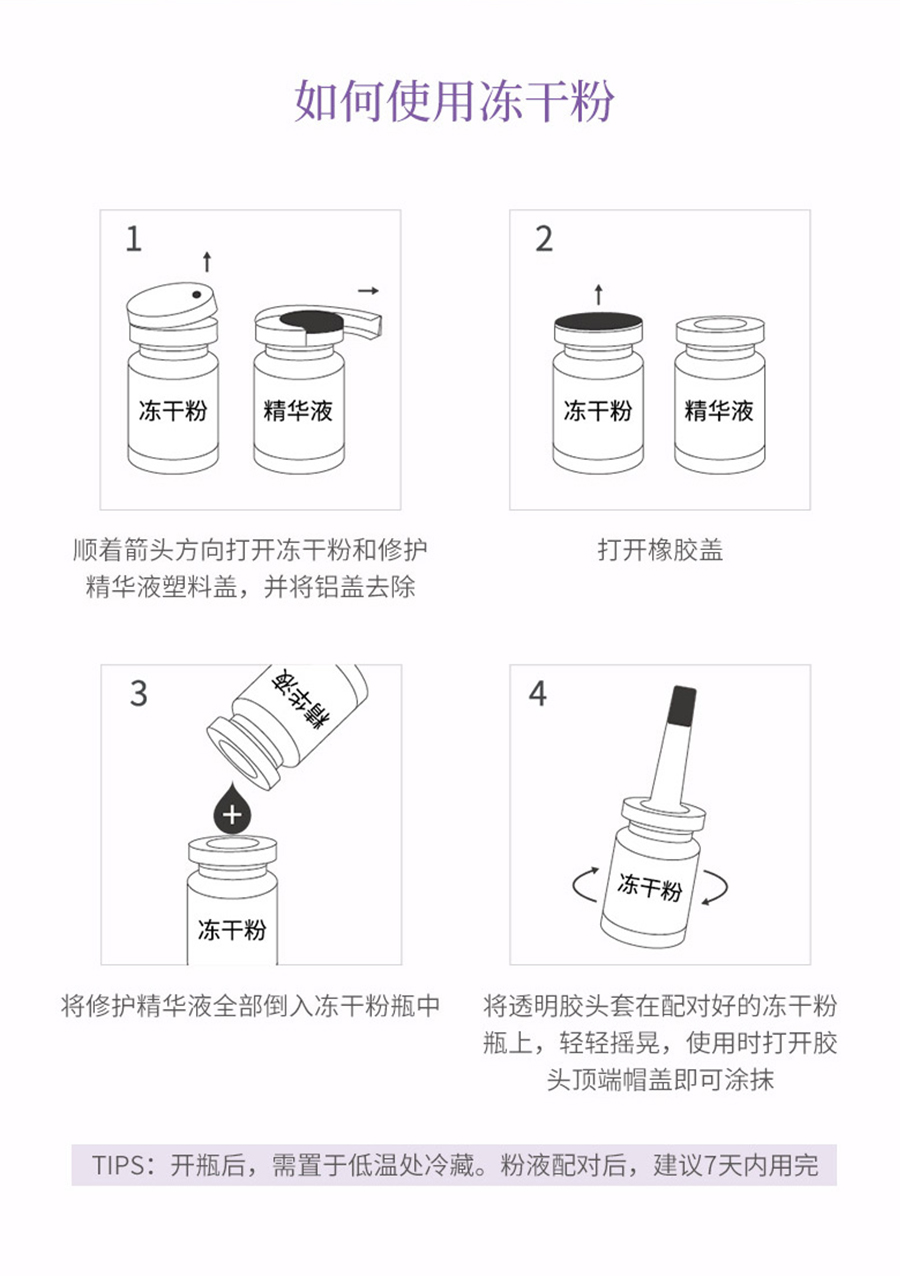 如何使用冻干粉

1

冻干粉

精华液

顺着箭头方向打开冻干粉和修护精华液塑料盖，并将铝盖去除

2

冻干粉

精华液

打开橡胶盖

3

精华液

+

冻干粉

将修护精华液全部倒入冻干粉瓶中

4

冻干粉

将透明胶头套在配对好的冻干粉瓶上，轻轻摇晃，使用时打开胶头顶端帽盖即可涂抹

TIPS：开瓶后，需置于低温处冷藏。粉液配对后，建议7天内用完