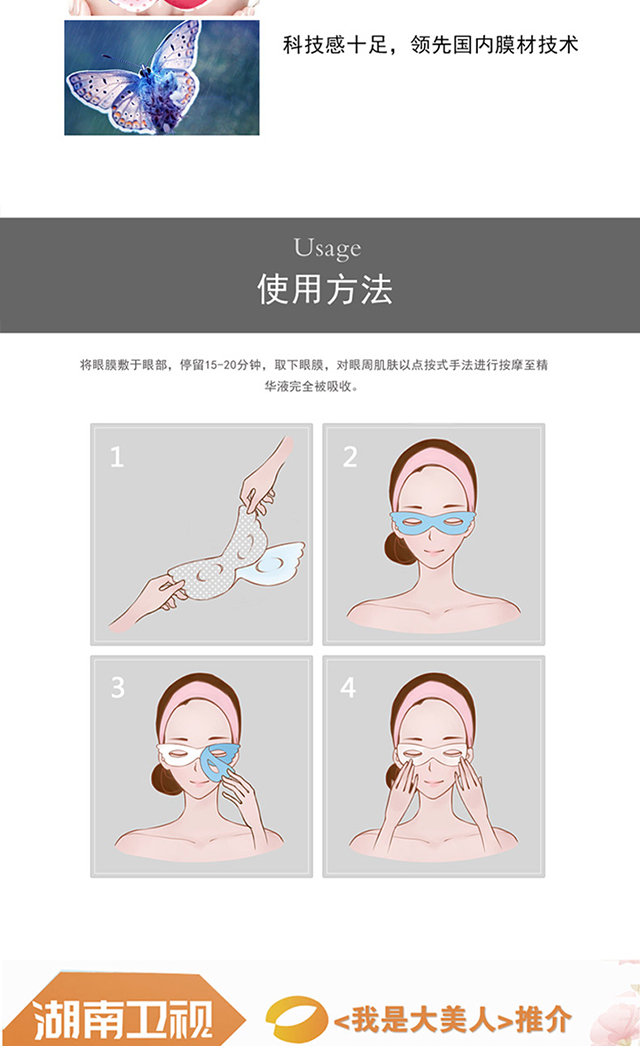 科技感十足，领先国内膜材技术

Usage
使用方法

将眼膜敷于眼部，停留15-20分钟，取下眼膜，对眼周肌肤以点按式手法进行按摩至精华液完全被吸收。

1

2

3

4

湖南卫视

<我是大美人>推介